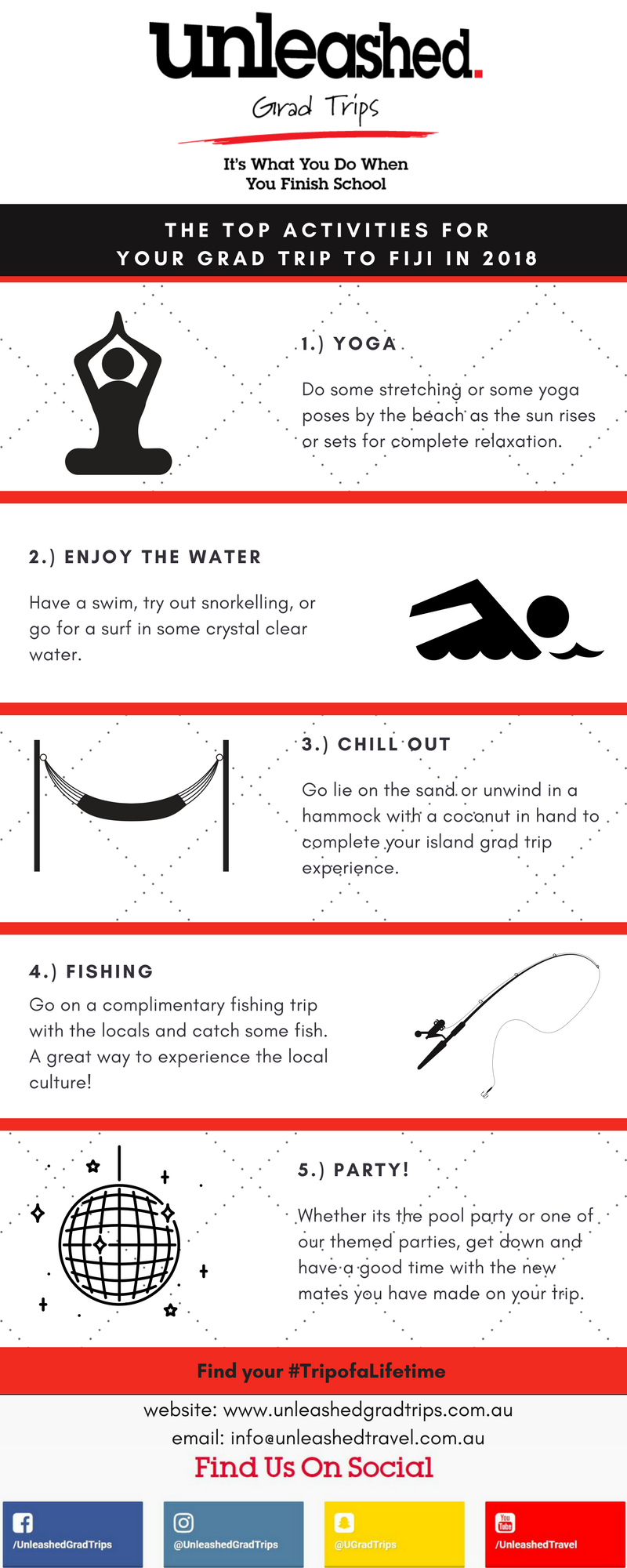 unleashed.

Grad Trips

It's What You Do When You Finish School

THE TOP ACTIVITIES FOR YOUR GRAD TRIP TO FIJI IN 2018

1.) YOGA

Do some stretching or some yoga poses by the beach as the sun rises or sets for complete relaxation.

2.) ENJOY THE WATER

Have a swim, try out snorkelling, or go for a surf in some crystal clear water.

3.) CHILL OUT

Go lie on the sand or unwind in a hammock with a coconut in hand to complete your island grad trip experience.

4.) FISHING

Go on a complimentary fishing trip with the locals and catch some fish. A great way to experience the local culture!

5.) PARTY!

Whether its the pool party or one of our themed parties, get down and have a good time with the new mates you have made on your trip.

Find your #TripofaLifetime

website: www.unleashedgradtrips.com.au

email: info@unleashedtravel.com.au

Find Us On Social

/UnleashedGradTrips

@UnleashedGradTrips

@UGradTrips

You Tube

/UnleashedTravel